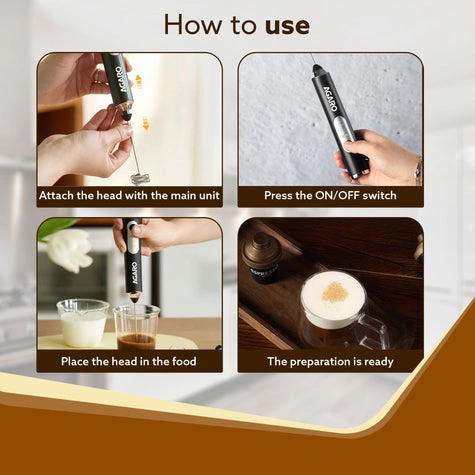 How to use

AGARO

Attach the head with the main unit

AGARO

Press the ON/OFF switch

AGARO

Place the head in the food

ESPRESSO

The preparation is ready