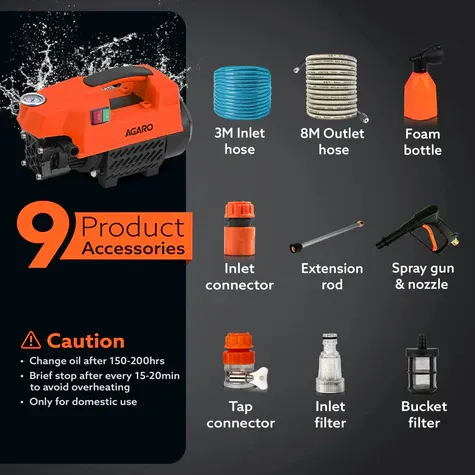 AGARO

9 Product Accessories

Caution
• Change oil after 150-200hrs
• Brief stop after every 15-20min to avoid overheating
• Only for domestic use

3M Inlet hose

8M Outlet hose

Foam bottle

Inlet connector

Extension rod

Spray gun & nozzle

Tap connector

Inlet filter

Bucket filter