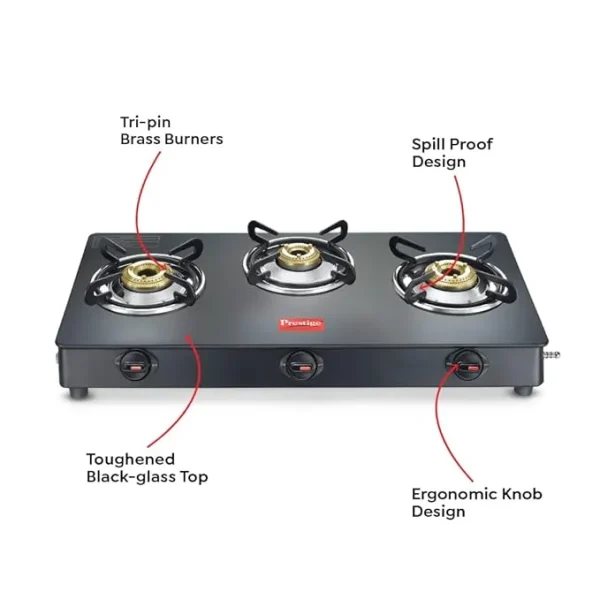 Tri-pin
Brass Burners

Spill Proof
Design

Prestige

Toughened
Black-glass Top

Ergonomic Knob
Design